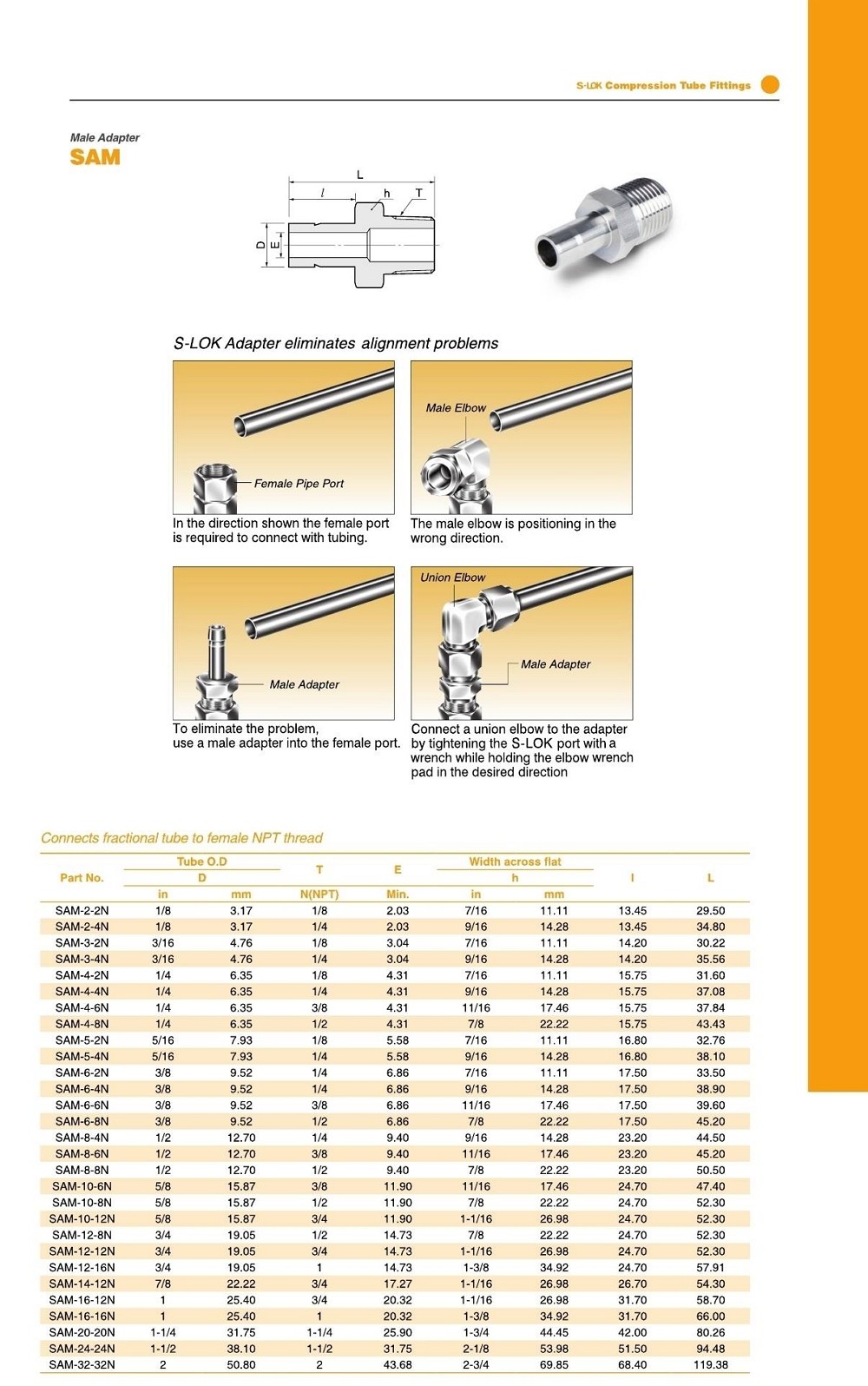 S-LOK Compression Tube Fittings

Male Adapter
SAM

L
l
h
T
D
E

S-LOK Adapter eliminates alignment problems

Female Pipe Port

In the direction shown the female port is required to connect with tubing.

Male Elbow

The male elbow is positioning in the wrong direction.

Male Adapter

To eliminate the problem, use a male adapter into the female port.

Union Elbow

Male Adapter

Connect a union elbow to the adapter by tightening the S-LOK port with a wrench while holding the elbow wrench pad in the desired direction

Connects fractional tube to female NPT thread

| Part No. | Tube O.D D in | Tube O.D D mm | T N(NPT) | E Min. | Width across flat h in | Width across flat h mm | l | L |
|---|---|---|---|---|---|---|---|---|
| SAM-2-2N | 1/8 | 3.17 | 1/8 | 2.03 | 7/16 | 11.11 | 13.45 | 29.50 |
| SAM-2-4N | 1/8 | 3.17 | 1/4 | 2.03 | 9/16 | 14.28 | 13.45 | 34.80 |
| SAM-3-2N | 3/16 | 4.76 | 1/8 | 3.04 | 7/16 | 11.11 | 14.20 | 30.22 |
| SAM-3-4N | 3/16 | 4.76 | 1/4 | 3.04 | 9/16 | 14.28 | 14.20 | 35.56 |
| SAM-4-2N | 1/4 | 6.35 | 1/8 | 4.31 | 7/16 | 11.11 | 15.75 | 31.60 |
| SAM-4-4N | 1/4 | 6.35 | 1/4 | 4.31 | 9/16 | 14.28 | 15.75 | 37.08 |
| SAM-4-6N | 1/4 | 6.35 | 3/8 | 4.31 | 11/16 | 17.46 | 15.75 | 37.84 |
| SAM-4-8N | 1/4 | 6.35 | 1/2 | 4.31 | 7/8 | 22.22 | 15.75 | 43.43 |
| SAM-5-2N | 5/16 | 7.93 | 1/8 | 5.58 | 7/16 | 11.11 | 16.80 | 32.76 |
| SAM-5-4N | 5/16 | 7.93 | 1/4 | 5.58 | 9/16 | 14.28 | 16.80 | 38.10 |
| SAM-6-2N | 3/8 | 9.52 | 1/4 | 6.86 | 7/16 | 11.11 | 17.50 | 33.50 |
| SAM-6-4N | 3/8 | 9.52 | 1/4 | 6.86 | 9/16 | 14.28 | 17.50 | 38.90 |
| SAM-6-6N | 3/8 | 9.52 | 3/8 | 6.86 | 11/16 | 17.46 | 17.50 | 39.60 |
| SAM-6-8N | 3/8 | 9.52 | 1/2 | 6.86 | 7/8 | 22.22 | 17.50 | 45.20 |
| SAM-8-4N | 1/2 | 12.70 | 1/4 | 9.40 | 9/16 | 14.28 | 23.20 | 44.50 |
| SAM-8-6N | 1/2 | 12.70 | 3/8 | 9.40 | 11/16 | 17.46 | 23.20 | 45.20 |
| SAM-8-8N | 1/2 | 12.70 | 1/2 | 9.40 | 7/8 | 22.22 | 23.20 | 50.50 |
| SAM-10-6N | 5/8 | 15.87 | 3/8 | 11.90 | 11/16 | 17.46 | 24.70 | 47.40 |
| SAM-10-8N | 5/8 | 15.87 | 1/2 | 11.90 | 7/8 | 22.22 | 24.70 | 52.30 |
| SAM-10-12N | 5/8 | 15.87 | 3/4 | 11.90 | 1-1/16 | 26.98 | 24.70 | 52.30 |
| SAM-12-8N | 3/4 | 19.05 | 1/2 | 14.73 | 7/8 | 22.22 | 24.70 | 52.30 |
| SAM-12-12N | 3/4 | 19.05 | 3/4 | 14.73 | 1-1/16 | 26.98 | 24.70 | 52.30 |
| SAM-12-16N | 3/4 | 19.05 | 1 | 14.73 | 1-3/8 | 34.92 | 24.70 | 57.91 |
| SAM-14-12N | 7/8 | 22.22 | 3/4 | 17.27 | 1-1/16 | 26.98 | 26.70 | 54.30 |
| SAM-16-12N | 1 | 25.40 | 3/4 | 20.32 | 1-1/16 | 26.98 | 31.70 | 58.70 |
| SAM-16-16N | 1 | 25.40 | 1 | 20.32 | 1-3/8 | 34.92 | 31.70 | 66.00 |
| SAM-20-20N | 1-1/4 | 31.75 | 1-1/4 | 25.90 | 1-3/4 | 44.45 | 42.00 | 80.26 |
| SAM-24-24N | 1-1/2 | 38.10 | 1-1/2 | 31.75 | 2-1/8 | 53.98 | 51.50 | 94.48 |
| SAM-32-32N | 2 | 50.80 | 2 | 43.68 | 2-3/4 | 69.85 | 68.40 | 119.38 |